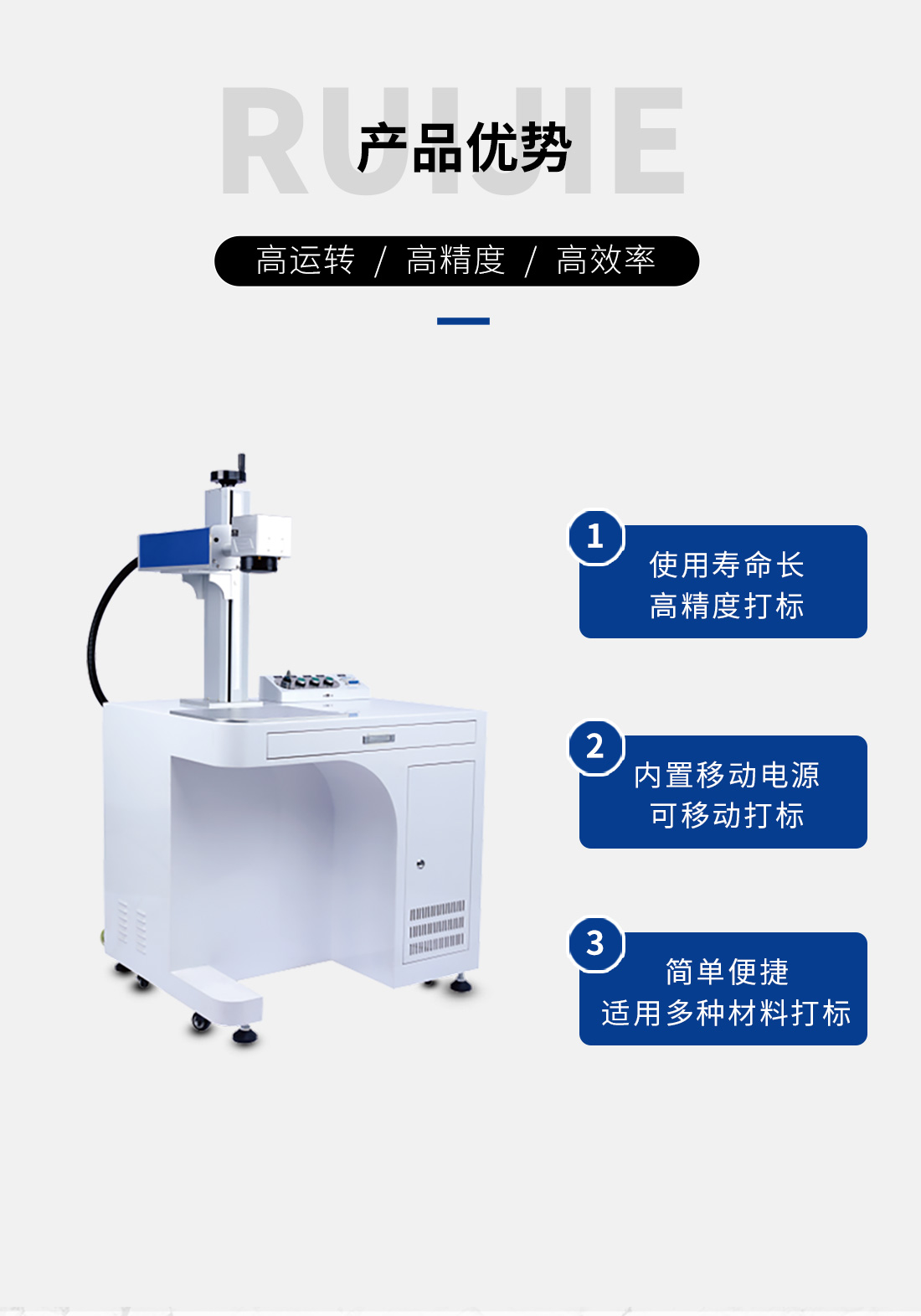 RUIJIE
产品优势

高运转 / 高精度 / 高效率

1
使用寿命长
高精度打标

2
内置移动电源
可移动打标

3
简单便捷
适用多种材料打标